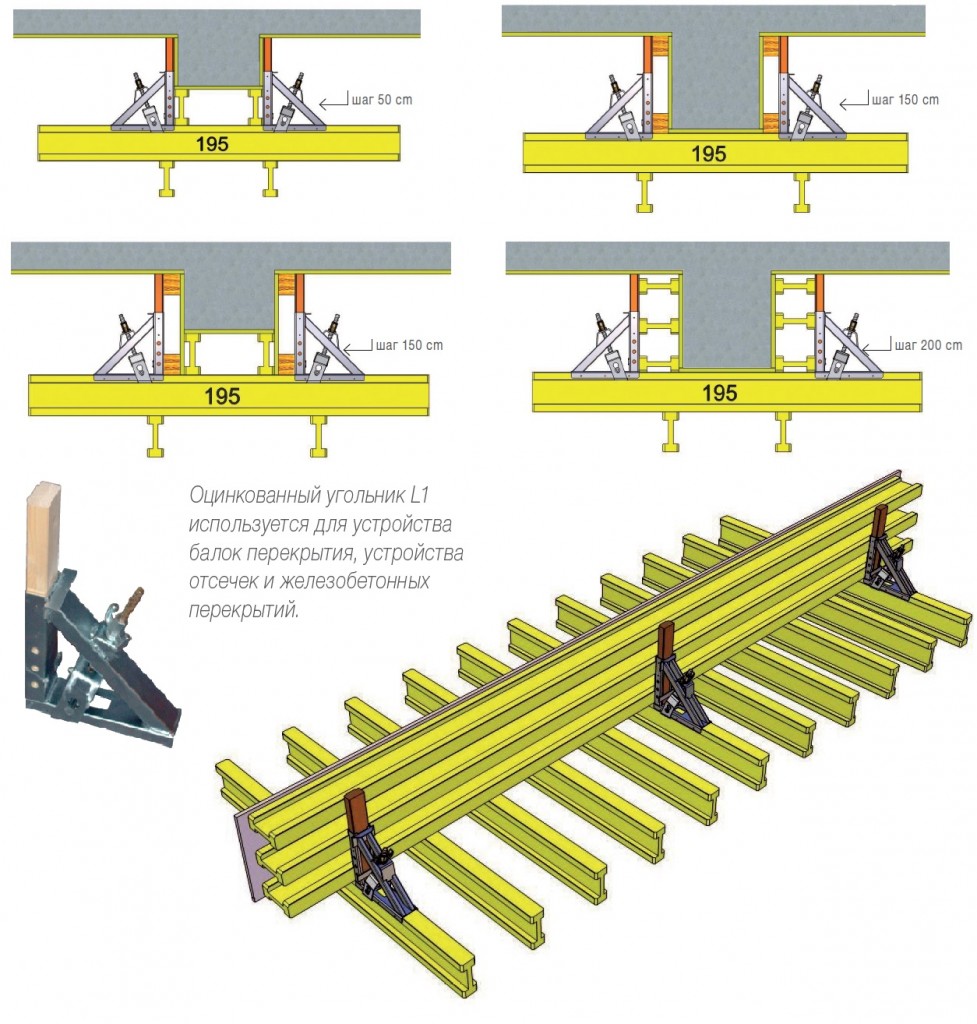 шаг 50 cm

195

шаг 150 cm

195

шаг 150 cm

195

шаг 200 cm

195

Оцинкованный угольник L1 используется для устройства балок перекрытия, устройства отсечек и железобетонных перекрытий.